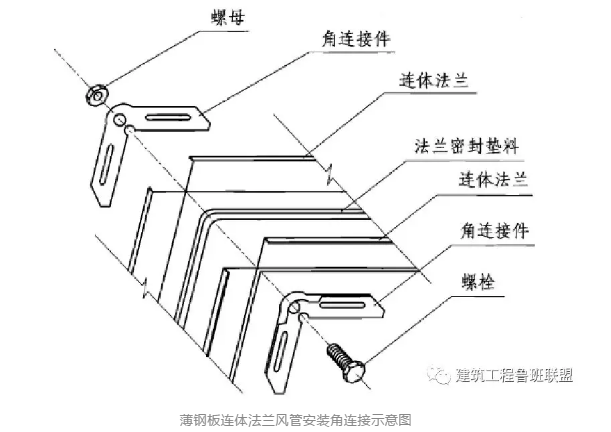 螺母

角连接件

连体法兰

法兰密封垫料

连体法兰

角连接件

螺栓

建筑工程鲁班联盟

薄钢板连体法兰风管安装角连接示意图